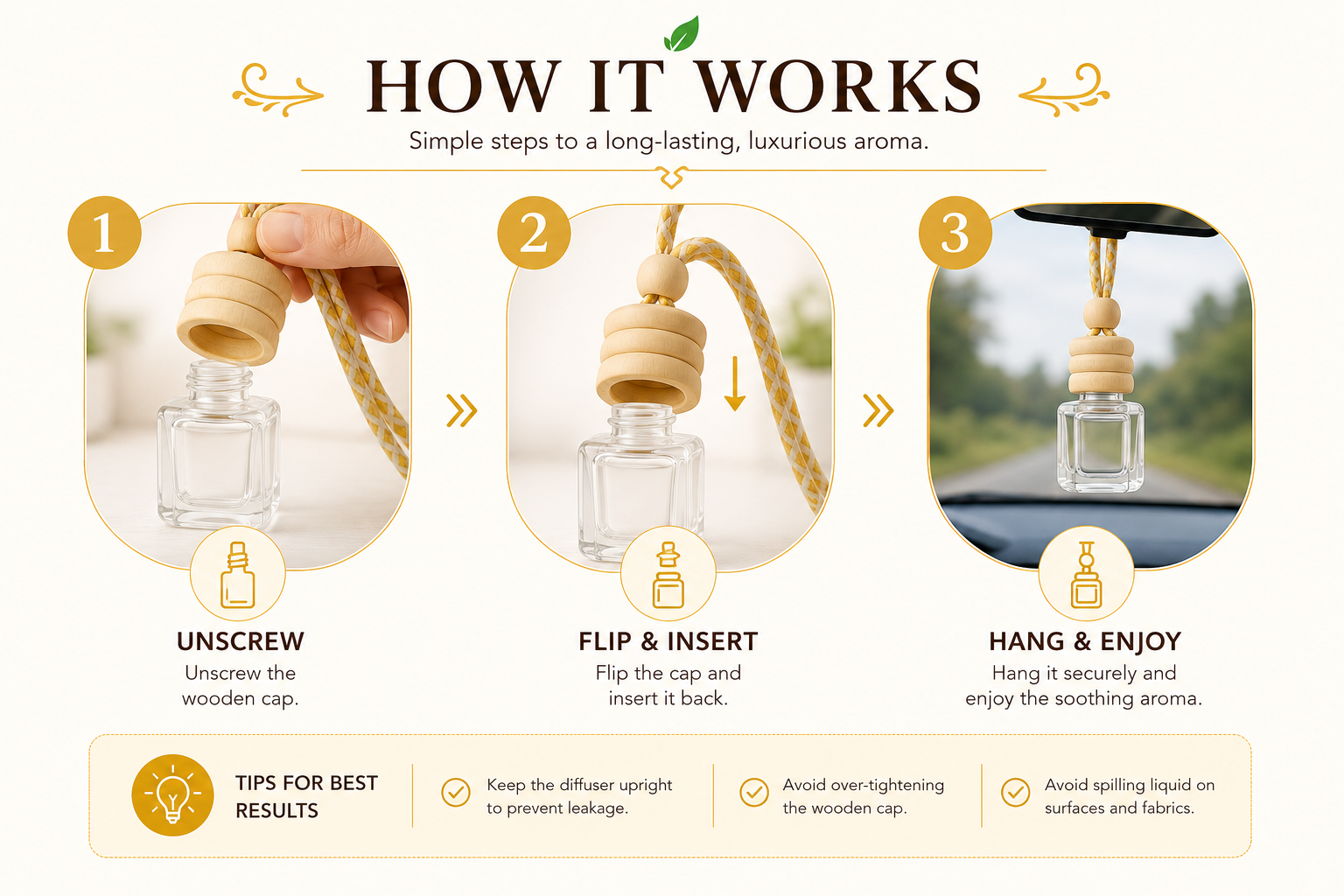 HOW IT WORKS

Simple steps to a long-lasting, luxurious aroma.

1

UNSCREW

Unscrew the wooden cap.

2

FLIP & INSERT

Flip the cap and insert it back.

3

HANG & ENJOY

Hang it securely and enjoy the soothing aroma.

TIPS FOR BEST RESULTS

Keep the diffuser upright to prevent leakage.

Avoid over-tightening the wooden cap.

Avoid spilling liquid on surfaces and fabrics.